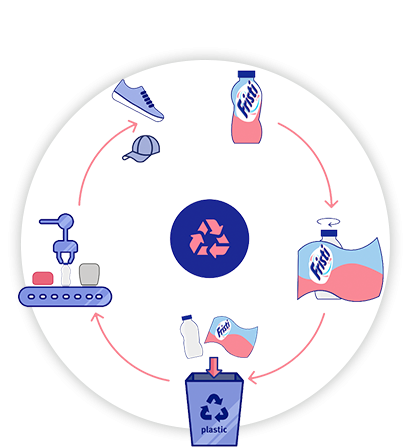 Fristi

Fristi

Fristi

plastic